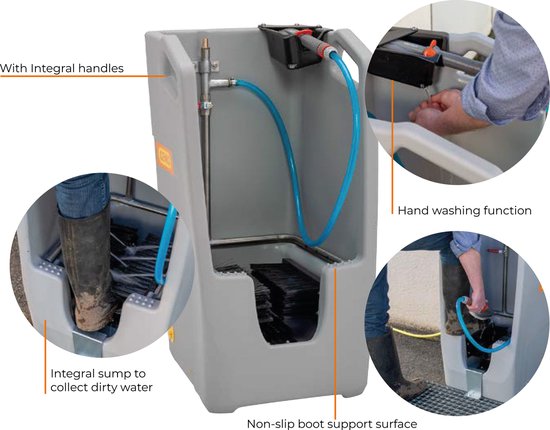 With Integral handles

Hand washing function

Integral sump to collect dirty water

Non-slip boot support surface