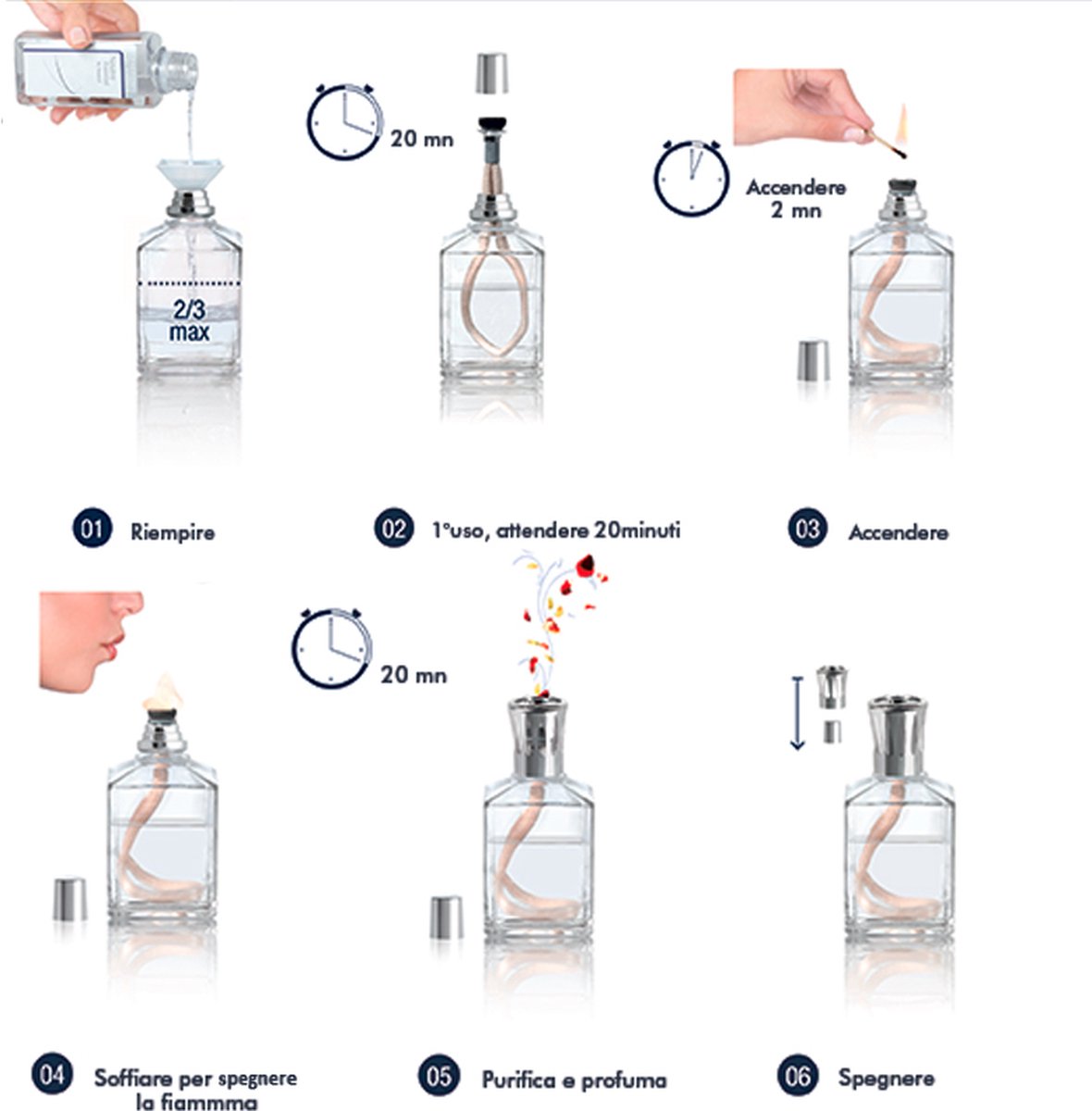 2/3
max

20 mn

Accendere
2 mn

01 Riempire

02 1°uso, attendere 20minuti

03 Accendere

20 mn

04 Soffiare per spegnere la fiammma

05 Purifica e profuma

06 Spegnere