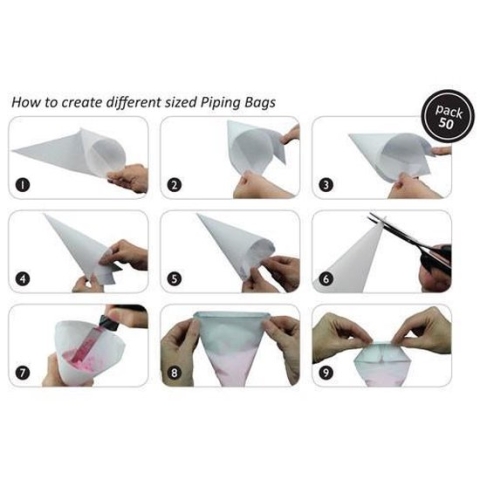 How to create different sized Piping Bags

pack 50

1

2

3

4

5

6

7

8

9