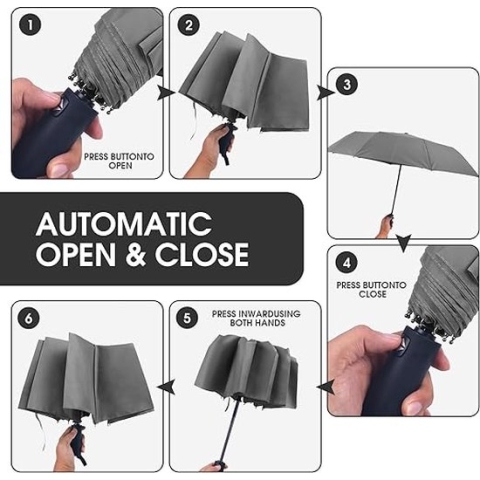 1

PRESS BUTTONTO OPEN

2

3

AUTOMATIC OPEN & CLOSE

4

PRESS BUTTONTO CLOSE

5

PRESS INWARDUSING BOTH HANDS

6